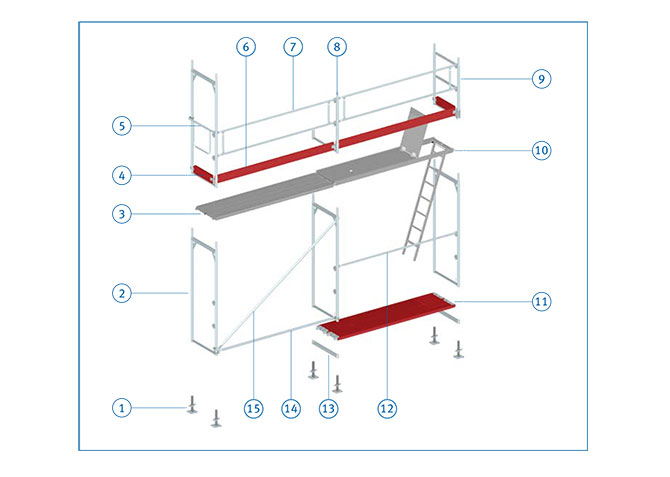 6
7
8
9
5
10
4
3
2
11
1
15
14
13
12